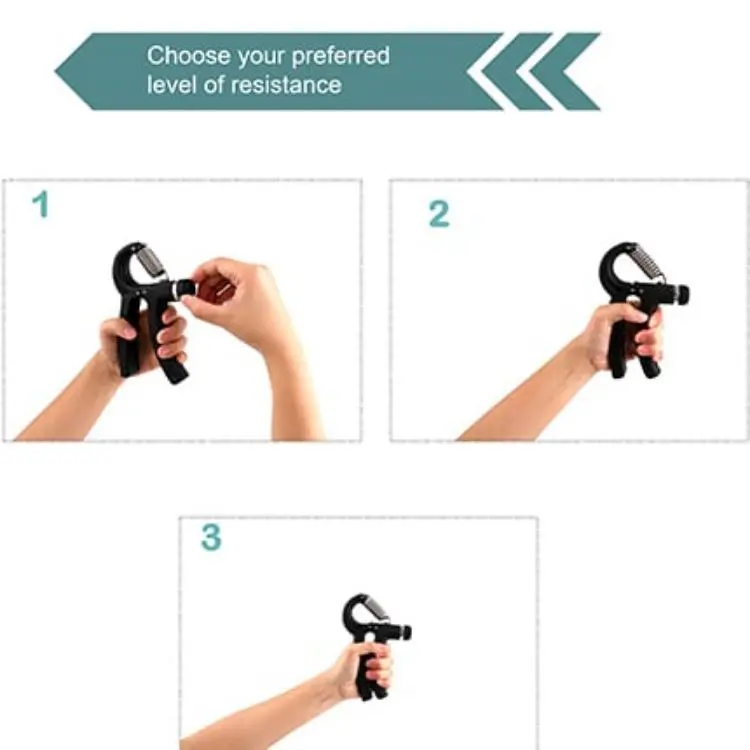 Choose your preferred level of resistance

1

2

3