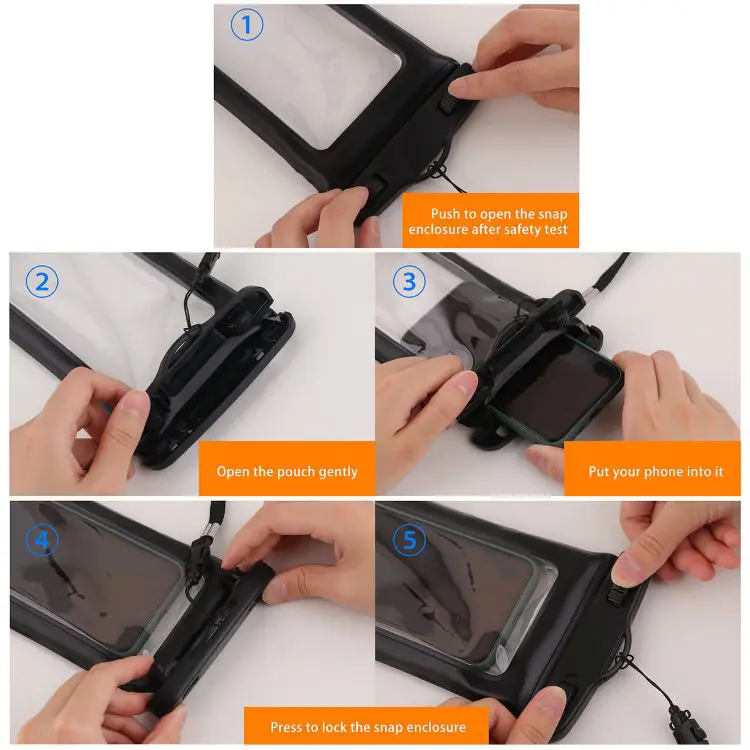 1

Push to open the snap enclosure after safety test

2

Open the pouch gently

3

Put your phone into it

4

5

Press to lock the snap enclosure