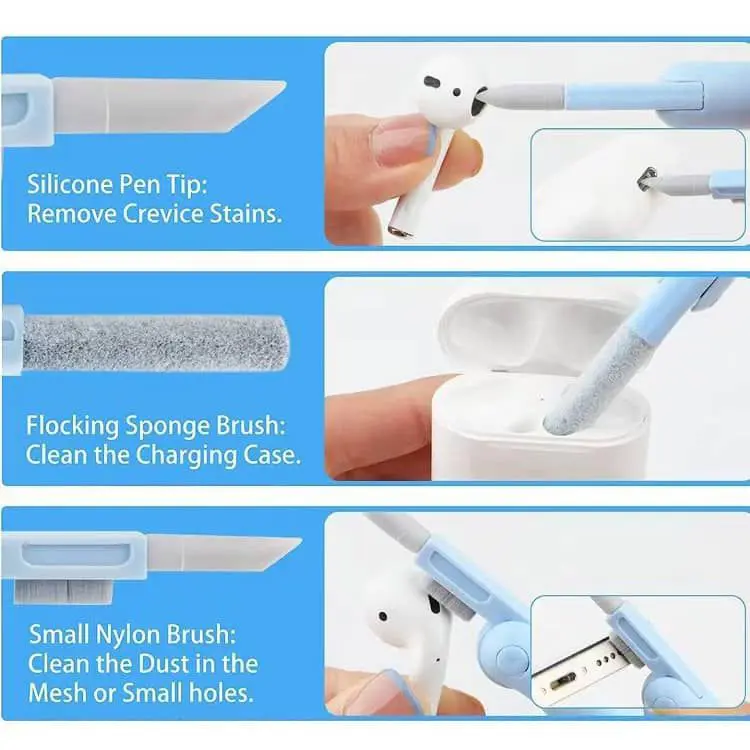 Silicone Pen Tip:
Remove Crevice Stains.

Flocking Sponge Brush:
Clean the Charging Case.

Small Nylon Brush:
Clean the Dust in the Mesh or Small holes.