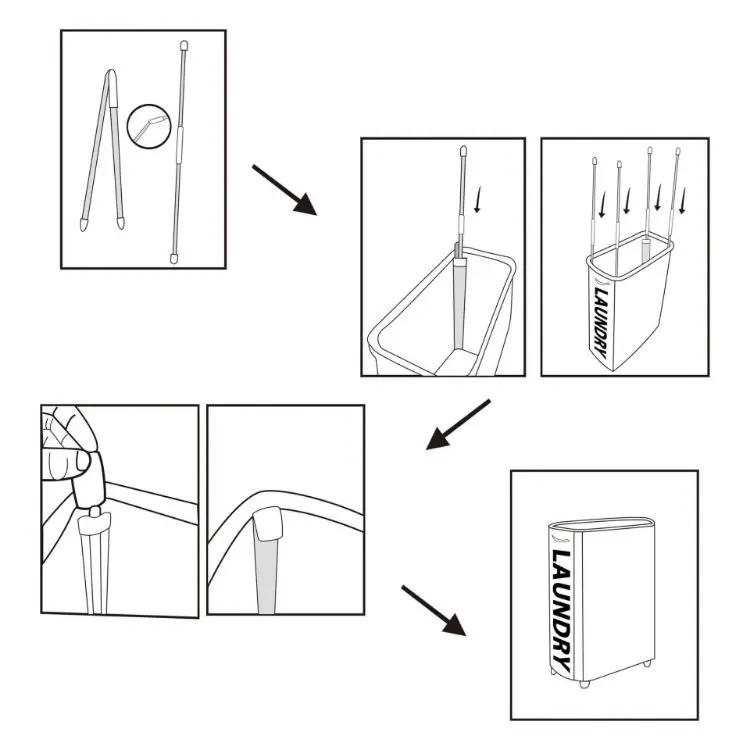 LAUNDRY

LAUNDRY