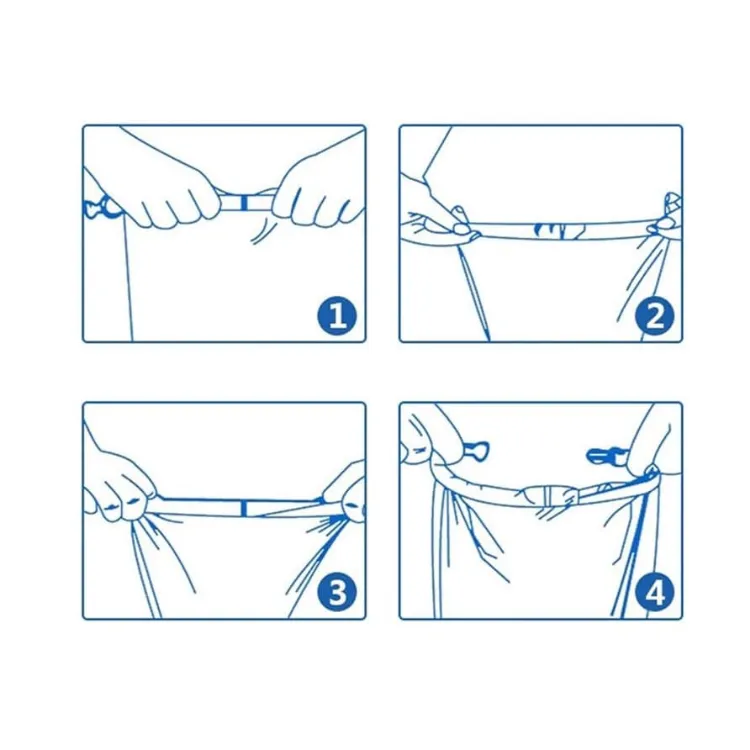 1

2

3

4